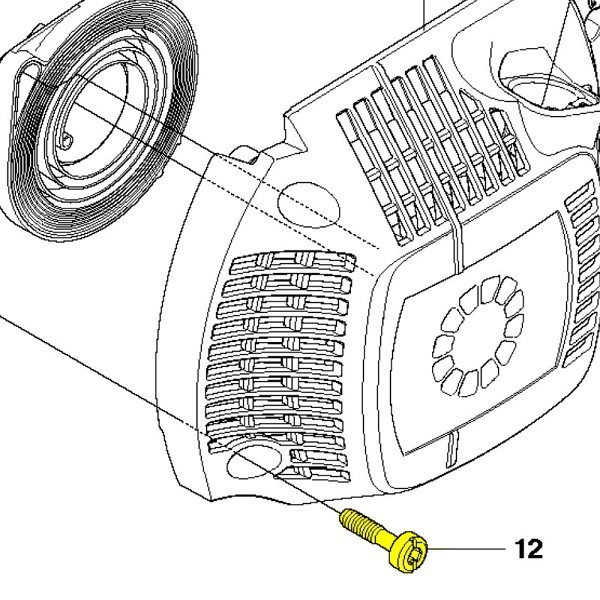 12