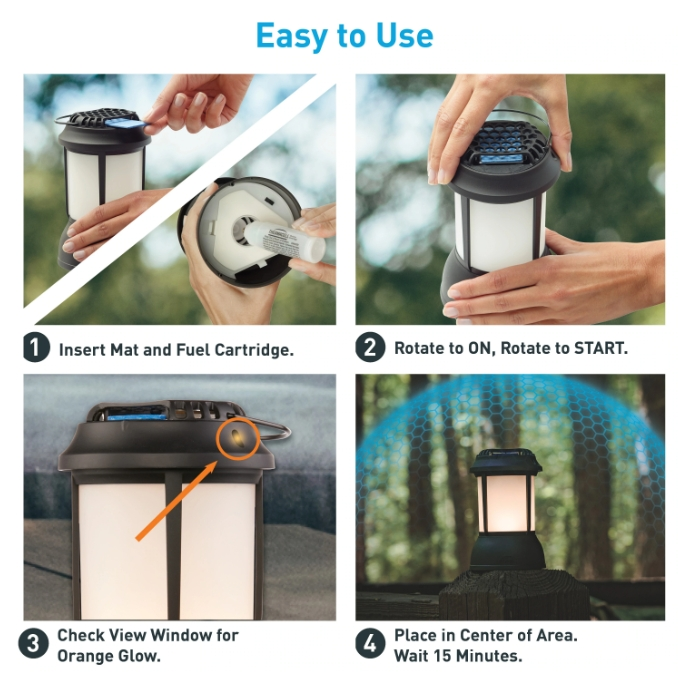 Easy to Use

1 Insert Mat and Fuel Cartridge.

2 Rotate to ON, Rotate to START.

3 Check View Window for Orange Glow.

4 Place in Center of Area. Wait 15 Minutes.